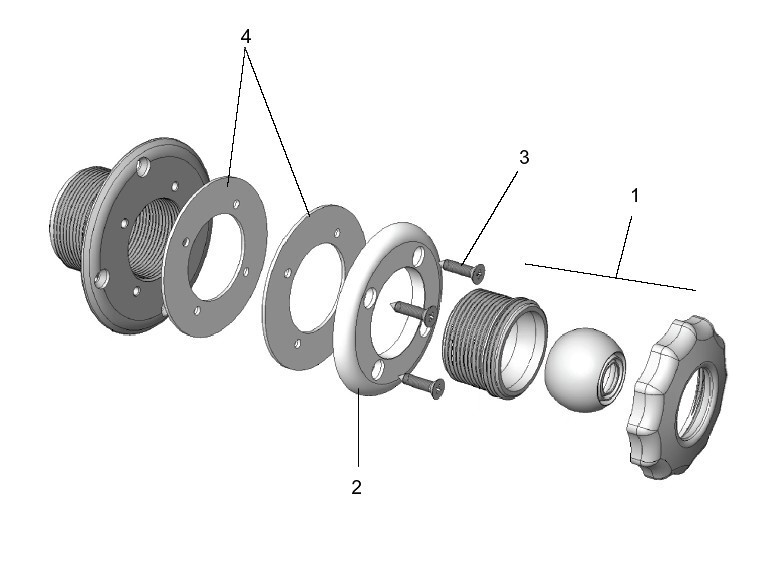 4
3
1
2